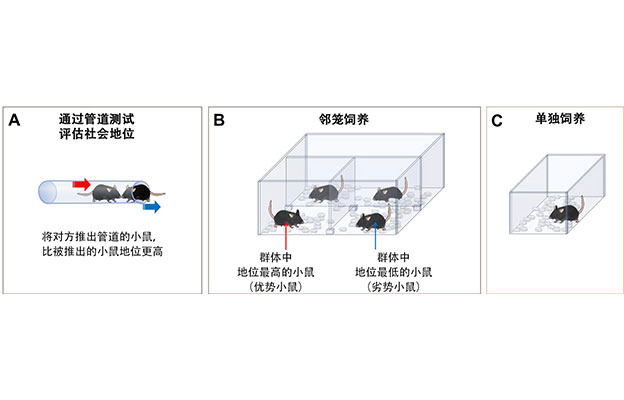 A
通过管道测试
评估社会地位

将对方推出管道的小鼠，
比被推出的小鼠地位更高

B
邻笼饲养

群体中
地位最高的小鼠
（优势小鼠）

群体中
地位最低的小鼠
（劣势小鼠）

C
单独饲养